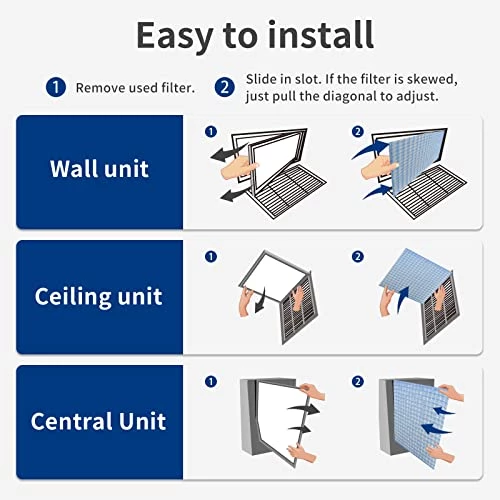 Easy to install

1 Remove used filter.

2 Slide in slot. If the filter is skewed, just pull the diagonal to adjust.

Wall unit

1

2

Ceiling unit

1

2

Central Unit

1

2