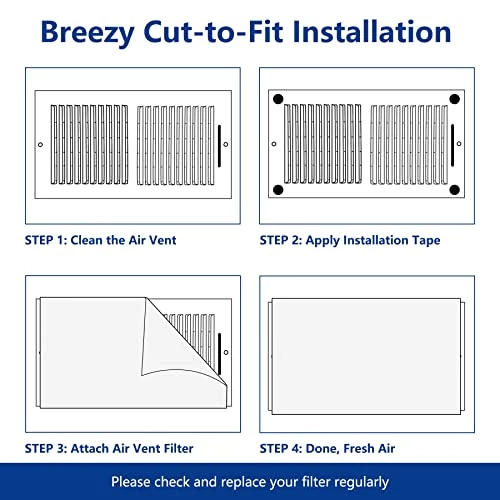 Breezy Cut-to-Fit Installation

STEP 1: Clean the Air Vent

STEP 2: Apply Installation Tape

STEP 3: Attach Air Vent Filter

STEP 4: Done, Fresh Air

Please check and replace your filter regularly